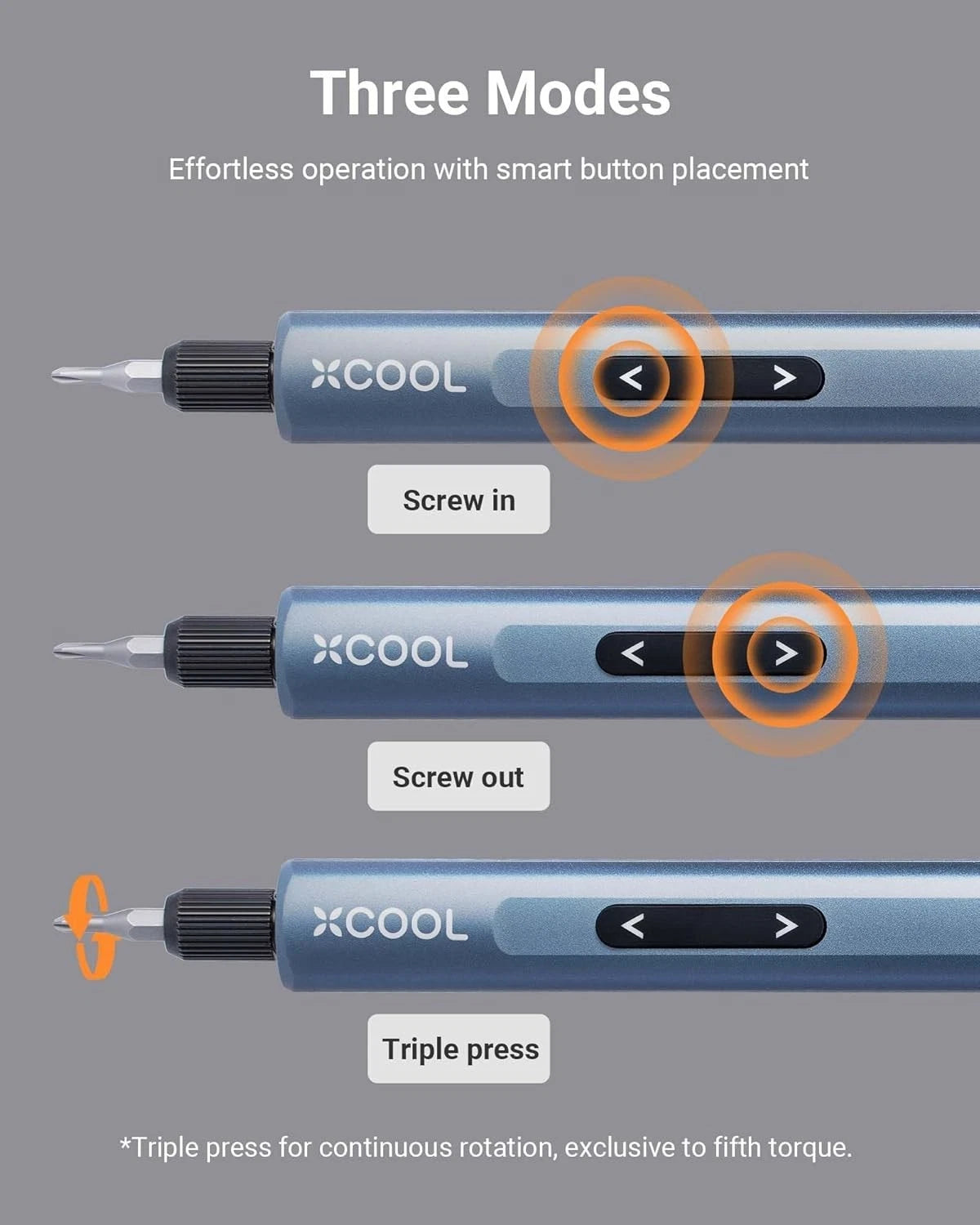 Three Modes

Effortless operation with smart button placement

XCOOL

<

>

Screw in

XCOOL

<

>

Screw out

XCOOL

<

>

Triple press

*Triple press for continuous rotation, exclusive to fifth torque.