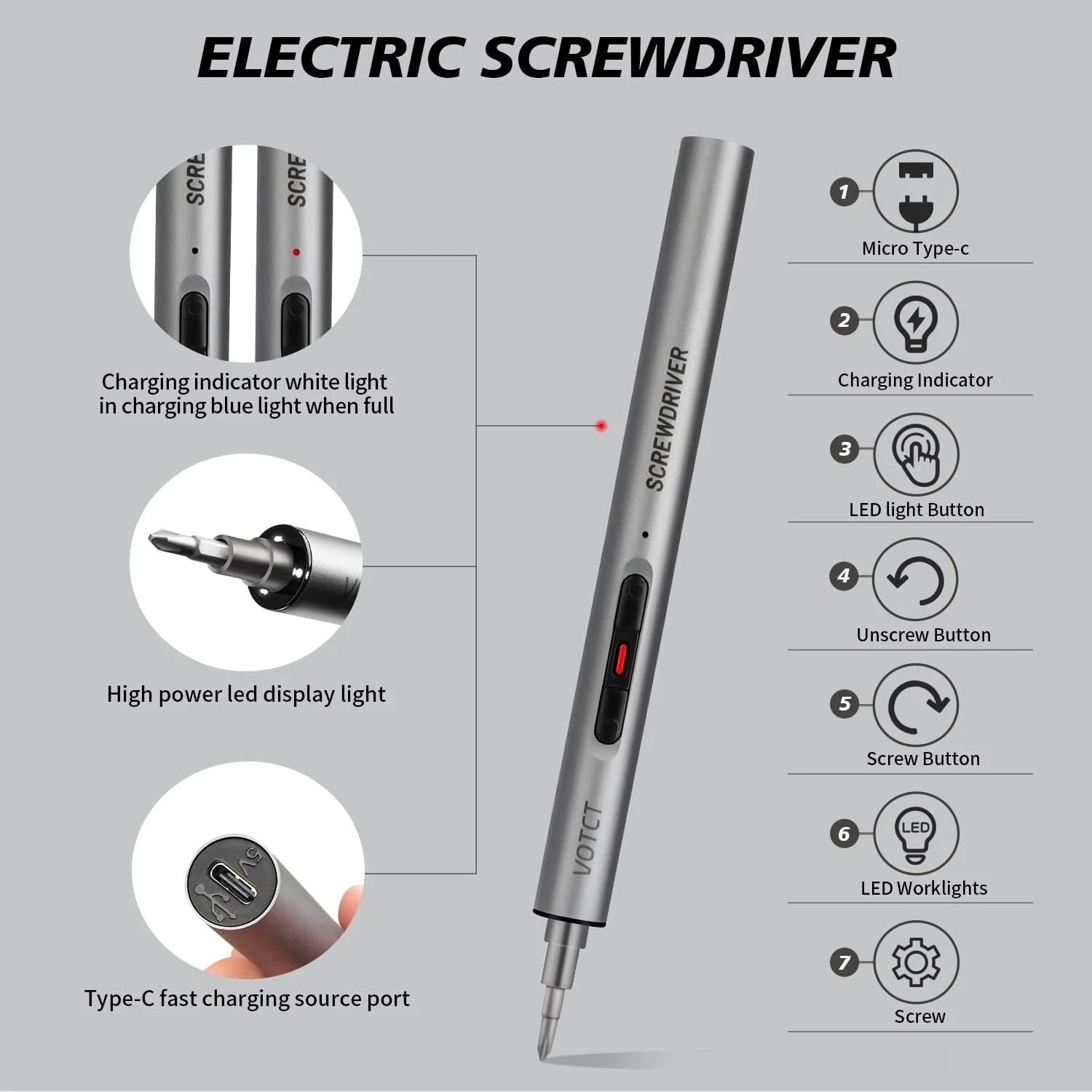 ELECTRIC SCREWDRIVER

SCRE SCRE

Charging indicator white light in charging blue light when full

High power led display light

5V

Type-C fast charging source port

SCREWDRIVER

VOTCT

1 Micro Type-c

2 Charging Indicator

3 LED light Button

4 Unscrew Button

5 Screw Button

6 LED LED Worklights

7 Screw