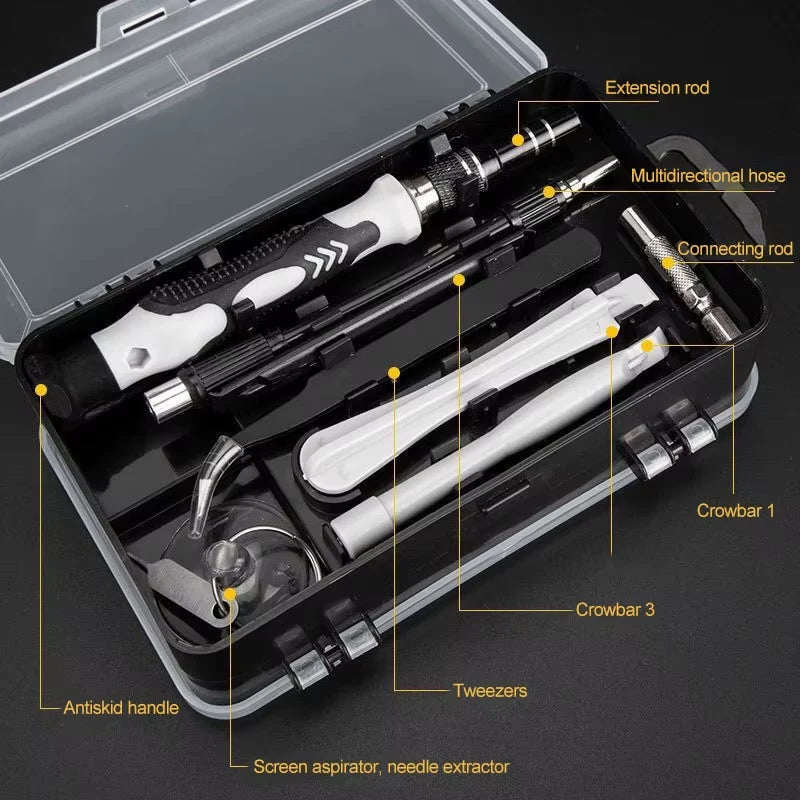 Extension rod

Multidirectional hose

Connecting rod

Crowbar 1

Crowbar 3

Tweezers

Antiskid handle

Screen aspirator, needle extractor