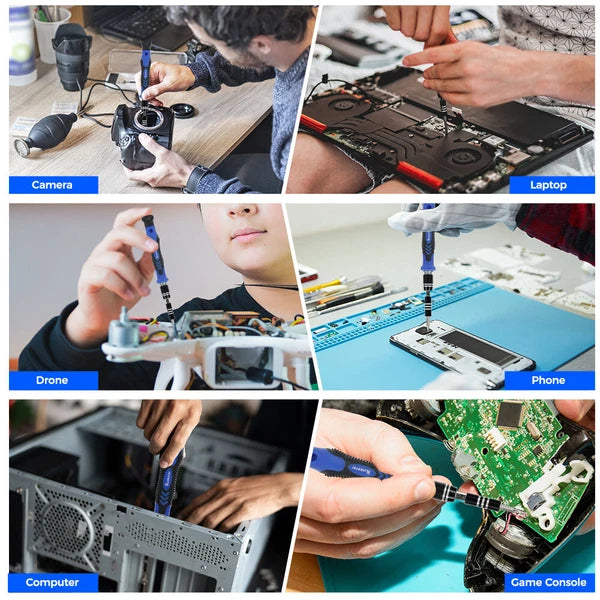 Camera

Laptop

Drone

Phone

Computer

Game Console