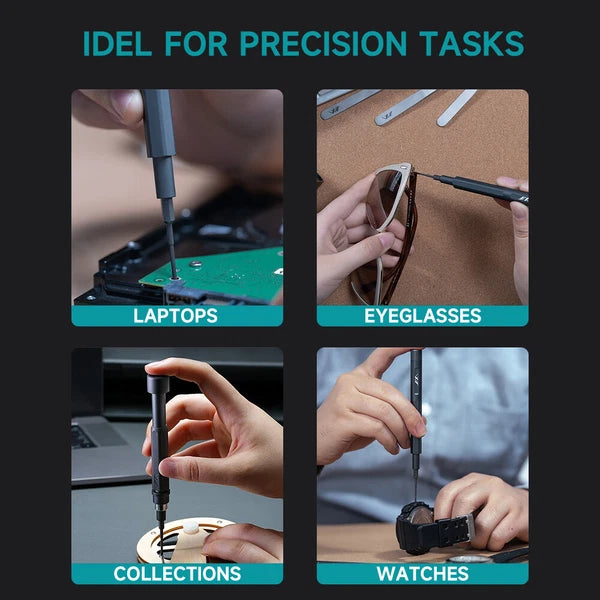 IDEL FOR PRECISION TASKS

LAPTOPS

EYEGLASSES

COLLECTIONS

WATCHES