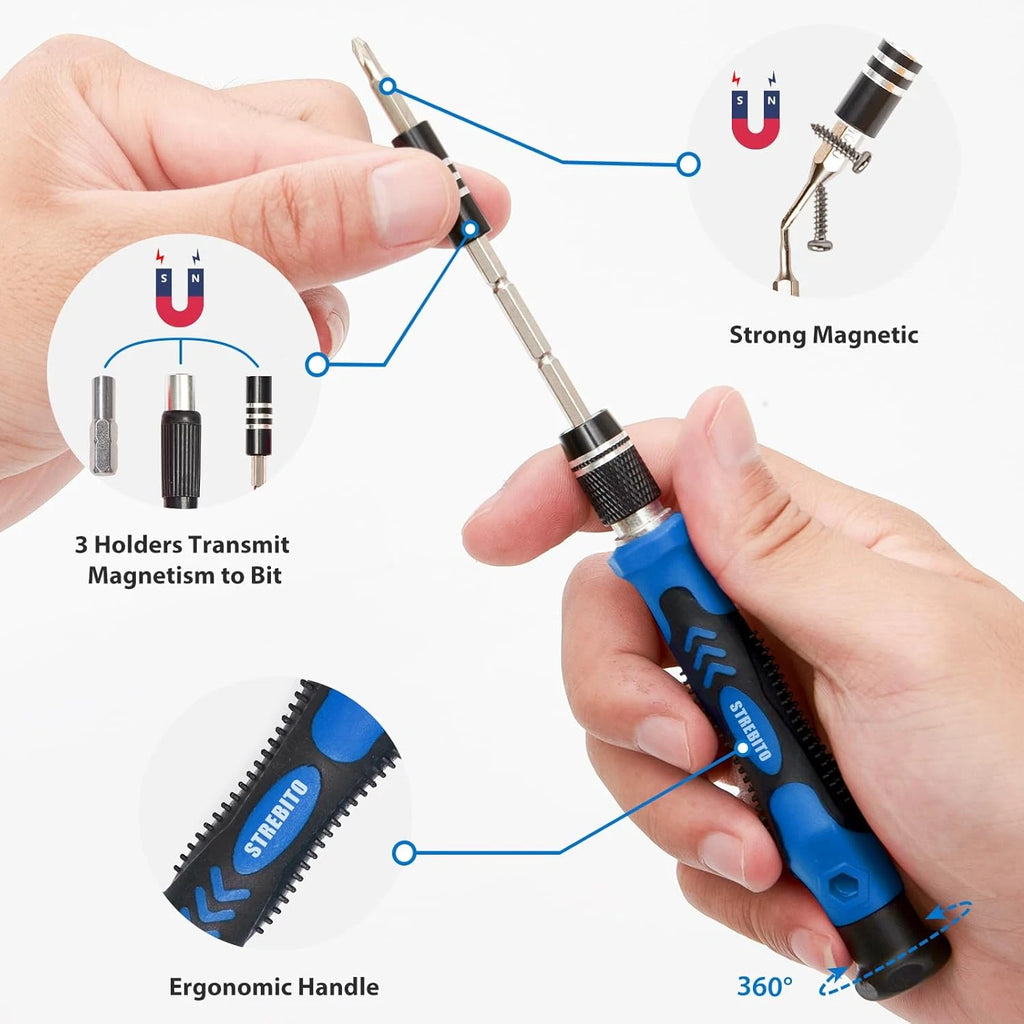 S N

Strong Magnetic

S N

3 Holders Transmit Magnetism to Bit

STREBITO

STREBITO

Ergonomic Handle

360°