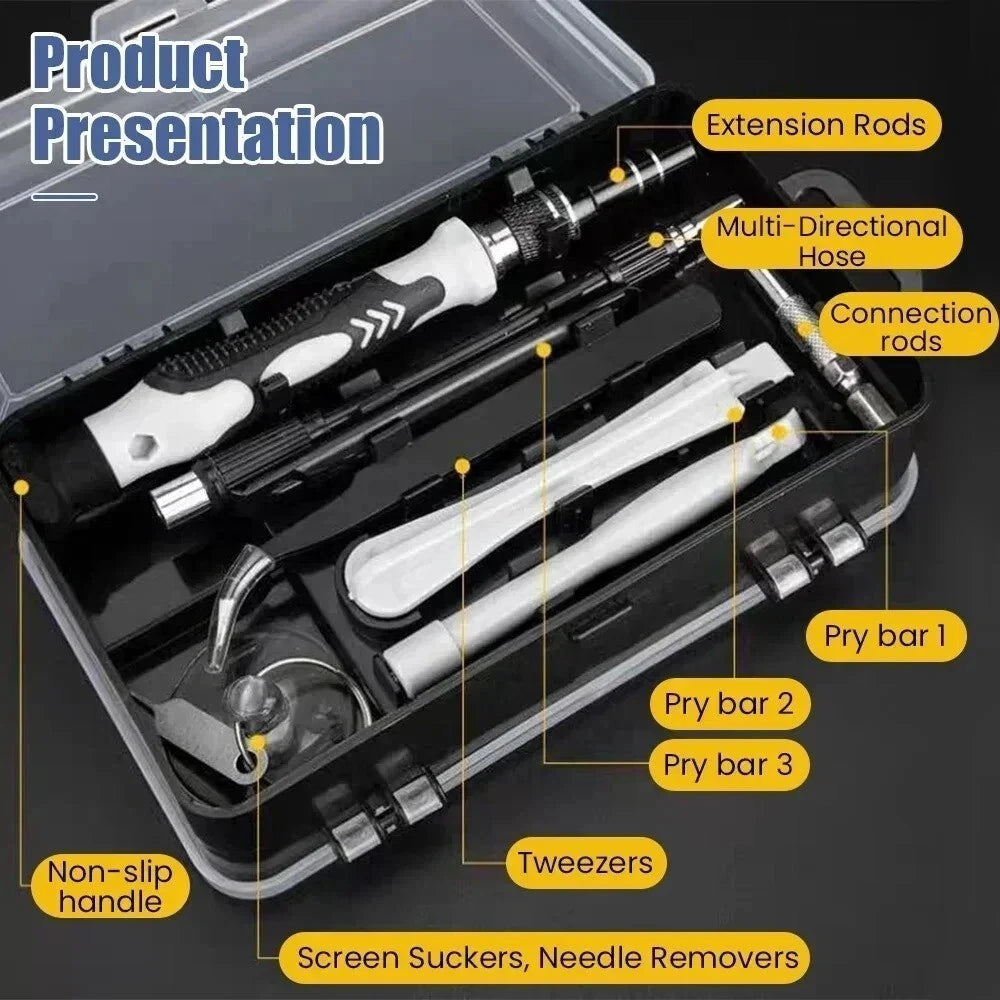 Product Presentation

Extension Rods

Multi-Directional Hose

Connection rods

Pry bar 1

Pry bar 2

Pry bar 3

Tweezers

Non-slip handle

Screen Suckers, Needle Removers