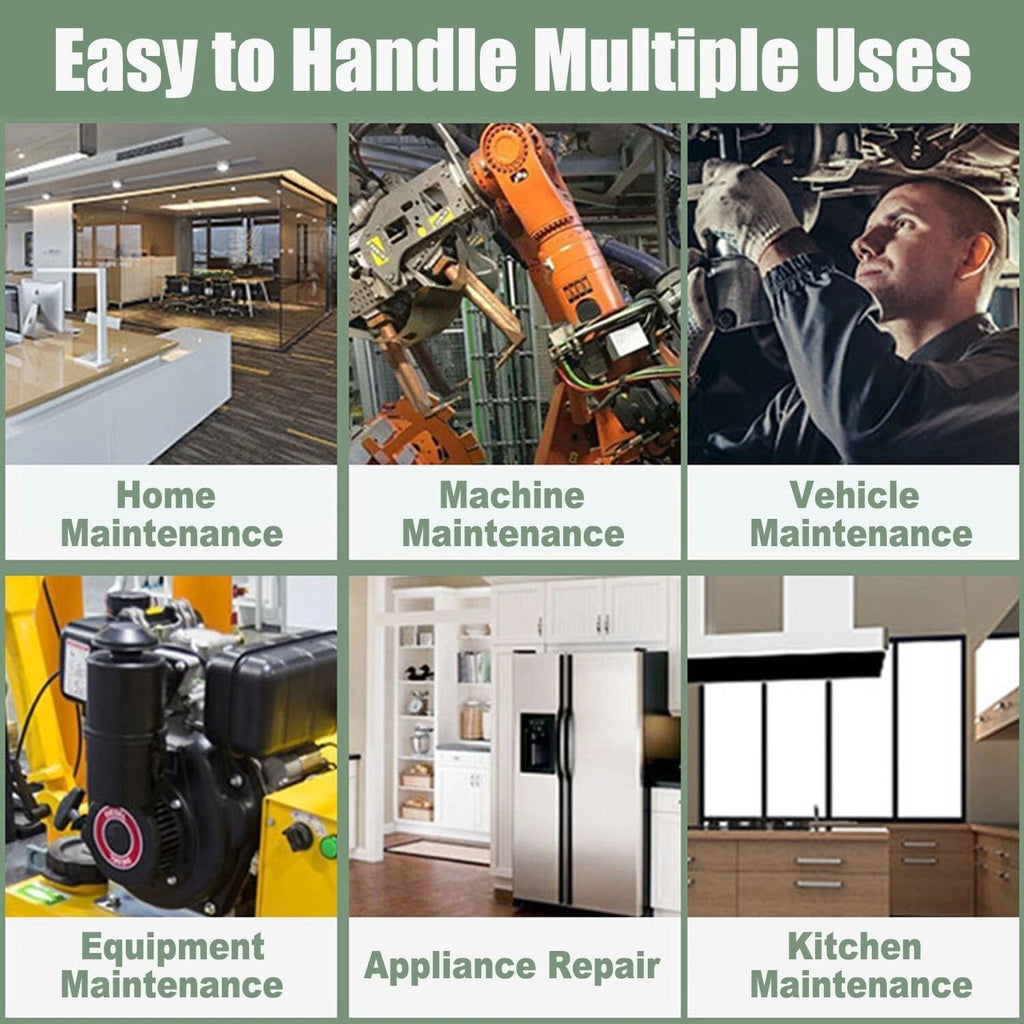 Easy to Handle Multiple Uses

Home Maintenance

Machine Maintenance

Vehicle Maintenance

Equipment Maintenance

Appliance Repair

Kitchen Maintenance