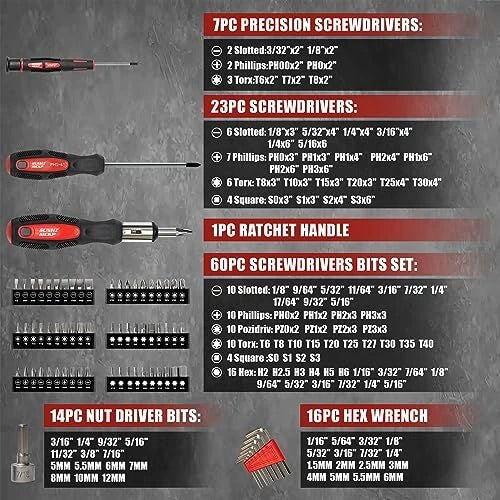 7PC PRECISION SCREWDRIVERS:

2 Slotted:3/32"x2" 1/8"x2"
2 Phillips:PH00x2" PH0x2"
3 Torx:T6x2" T7x2" T8x2"

23PC SCREWDRIVERS:

6 Slotted: 1/8"x3" 5/32"x4" 1/4"x4" 3/16"x4" 1/4x6" 5/16x6
7 Phillips: PH0x3" PH1x3" PH1x4" PH2x4" PH1x6" PH2x6" PH3x6"
6 Torx: T8x3" T10x3" T15x3" T20x3" T25x4" T30x4"
4 Square: S0x3" S1x3" S2x4" S3x6"

1PC RATCHET HANDLE

60PC SCREWDRIVERS BITS SET:

10 Slotted: 1/8" 9/64" 5/32" 11/64" 3/16" 7/32" 1/4" 17/64" 9/32" 5/16"
10 Phillips: PH0x2 PH1x2 PH2x3 PH3x3
10 Pozidriv: PZ0x2 PZ1x2 PZ2x3 PZ3x3
10 Torx: T6 T8 T10 T15 T20 T25 T27 T30 T35 T40
4 Square :S0 S1 S2 S3
16 Hex: H2 H2.5 H3 H4 H5 H6 1/16" 3/32" 7/64" 1/8" 9/64" 5/32" 3/16" 7/32" 1/4" 5/16"

14PC NUT DRIVER BITS:

3/16" 1/4" 9/32" 5/16" 11/32" 3/8" 7/16"
5MM 5.5MM 6MM 7MM
8MM 10MM 12MM

16PC HEX WRENCH

1/16" 5/64" 3/32" 1/8" 5/32" 3/16" 7/32" 1/4"
1.5MM 2MM 2.5MM 3MM
4MM 5MM 5.5MM 6MM