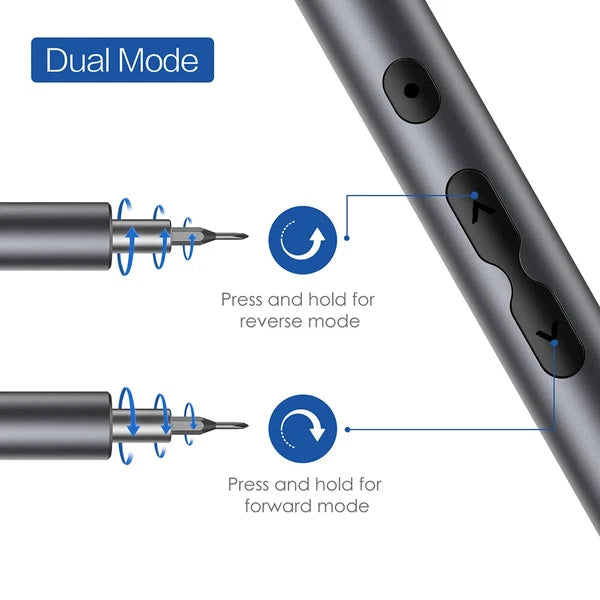 Dual Mode

Press and hold for reverse mode

Press and hold for forward mode