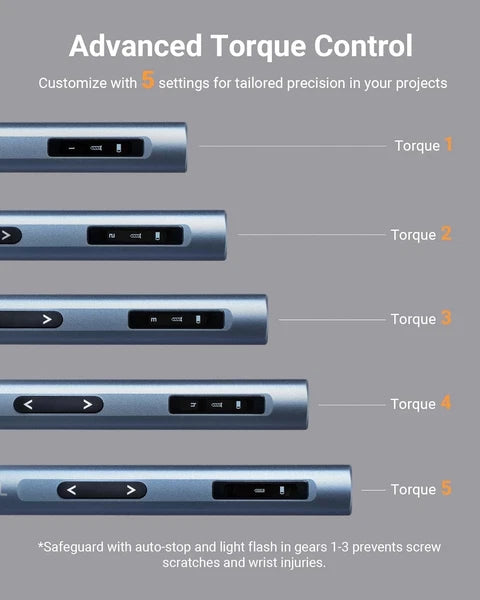 Advanced Torque Control

Customize with 5 settings for tailored precision in your projects

Torque 1

Torque 2

Torque 3

Torque 4

Torque 5

*Safeguard with auto-stop and light flash in gears 1-3 prevents screw scratches and wrist injuries.