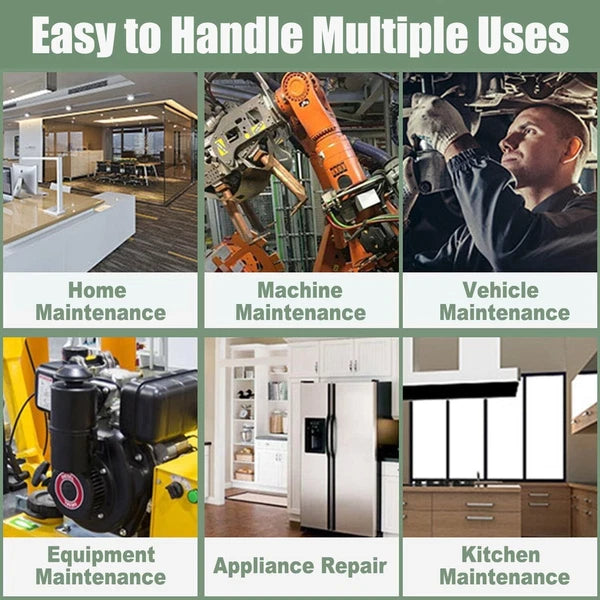 Easy to Handle Multiple Uses

Home Maintenance

Machine Maintenance

Vehicle Maintenance

Equipment Maintenance

Appliance Repair

Kitchen Maintenance