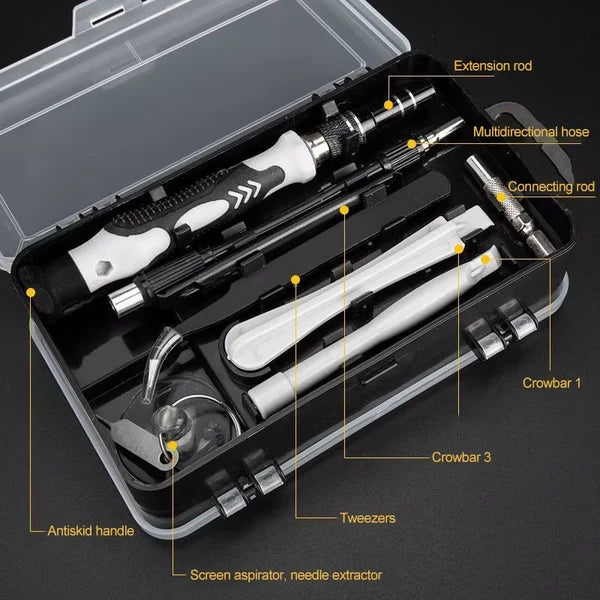 Extension rod

Multidirectional hose

Connecting rod

Crowbar 1

Crowbar 3

Tweezers

Antiskid handle

Screen aspirator, needle extractor